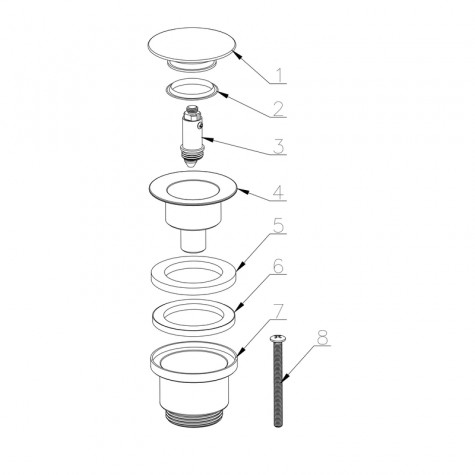 1
2
3
4
5
6
7
8