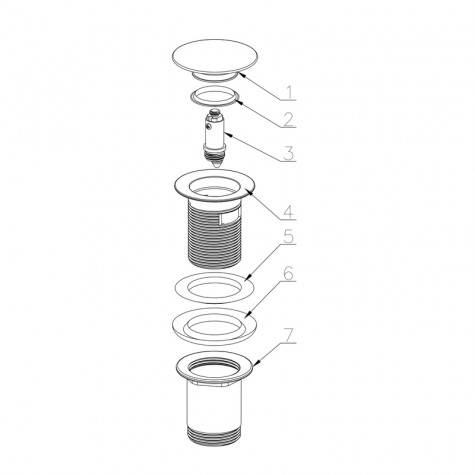 1
2
3
4
5
6
7