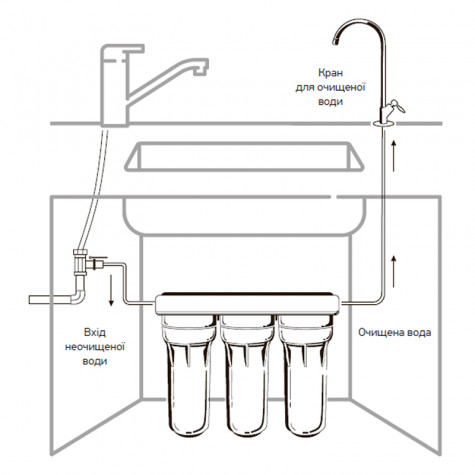 Кран
для очищеної
води

Вхід
неочищеної
води

Очищена вода